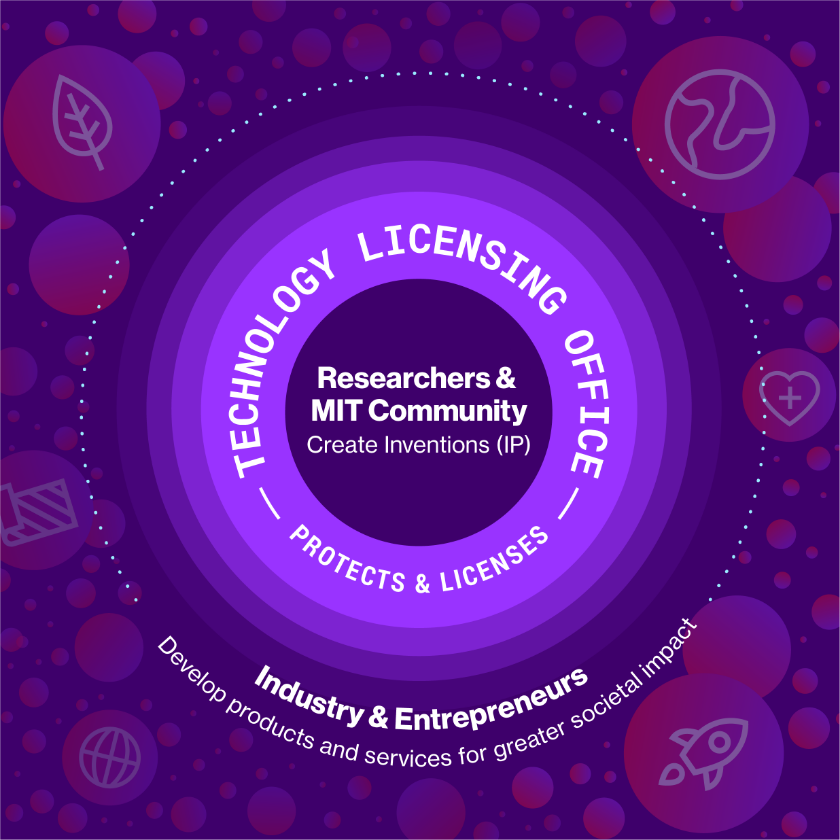 TECHNOLOGY LICENSING OFFICE

Researchers & MIT Community
Create Inventions (IP)

PROTECTS & LICENSES

Industry & Entrepreneurs
Develop products and services for greater societal impact